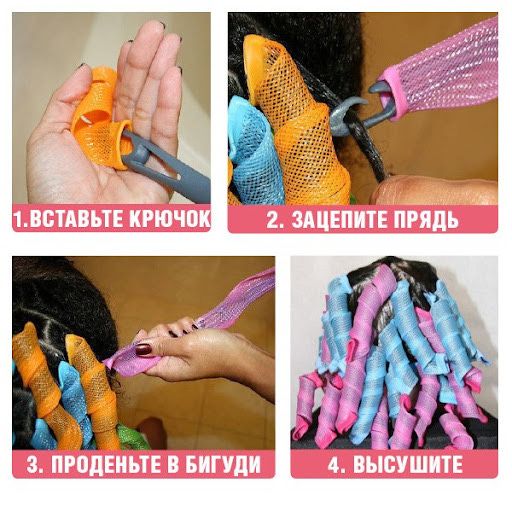 1.ВСТАВЬТЕ КРЮЧОК

2. ЗАЦЕПИТЕ ПРЯДЬ

3. ПРОДЕНЬТЕ В БИГУДИ

4. ВЫСУШИТЕ