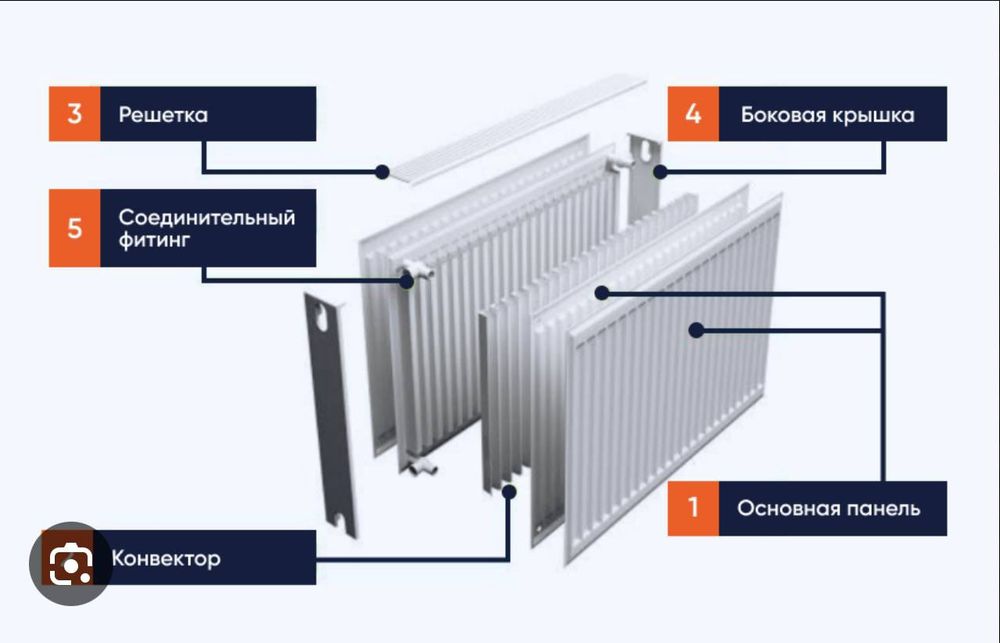 3 Решетка

4 Боковая крышка

5 Соединительный фитинг

1 Основная панель

Конвектор