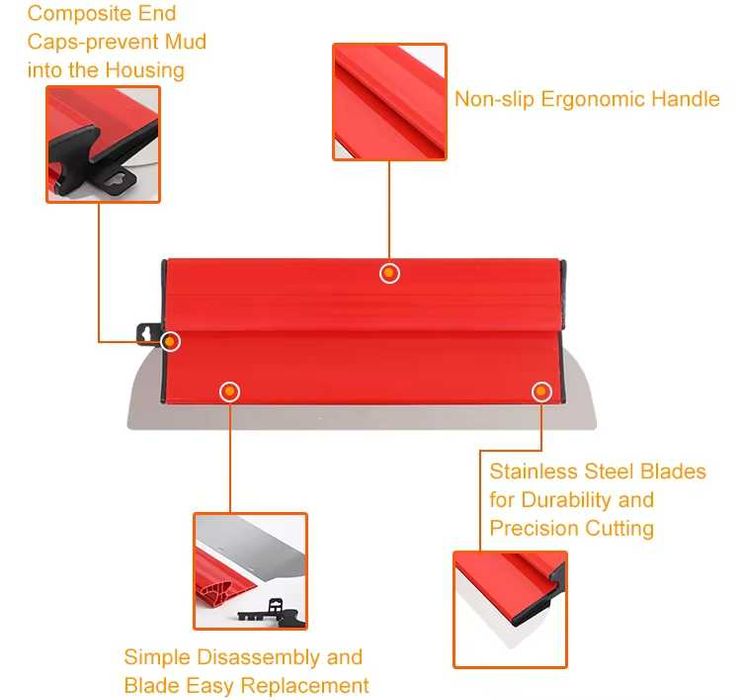 Composite End Caps-prevent Mud into the Housing

Non-slip Ergonomic Handle

Stainless Steel Blades for Durability and Precision Cutting

Simple Disassembly and Blade Easy Replacement