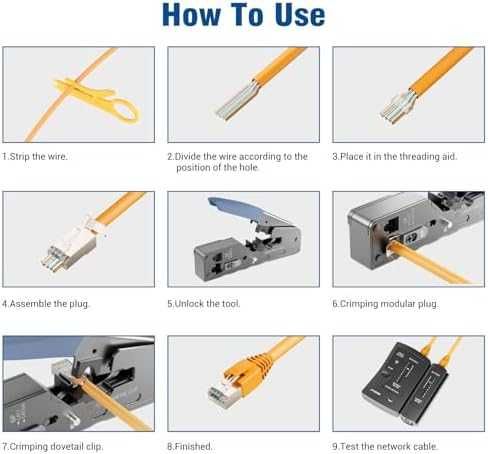 How To Use

1.Strip the wire.

2.Divide the wire according to the position of the hole.

3.Place it in the threading aid.

4.Assemble the plug.

5.Unlock the tool.

6.Crimping modular plug.

7.Crimping dovetail clip.

8.Finished.

9.Test the network cable.