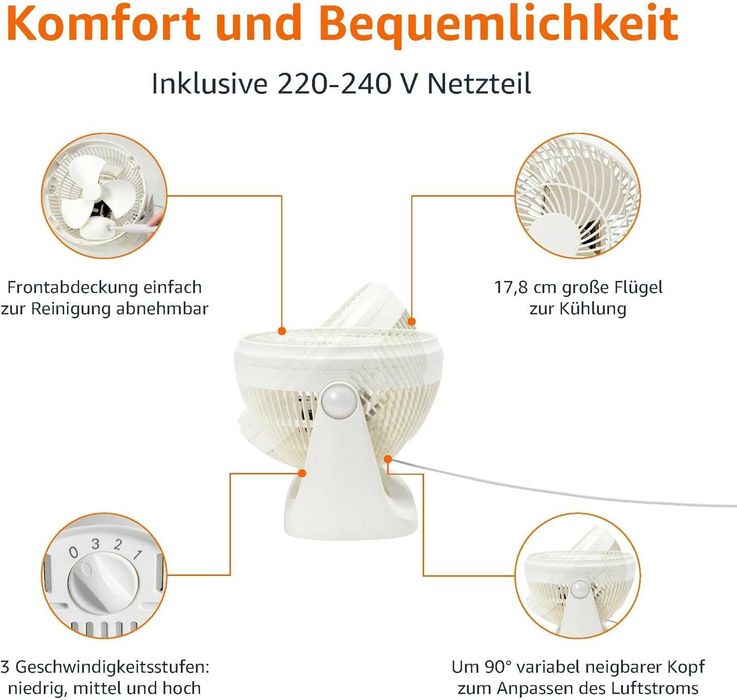 Komfort und Bequemlichkeit

Inklusive 220-240 V Netzteil

Frontabdeckung einfach zur Reinigung abnehmbar

17,8 cm große Flügel zur Kühlung

0 3 2 1

3 Geschwindigkeitsstufen: niedrig, mittel und hoch

Um 90° variabel neigbarer Kopf zum Anpassen des Luftstroms