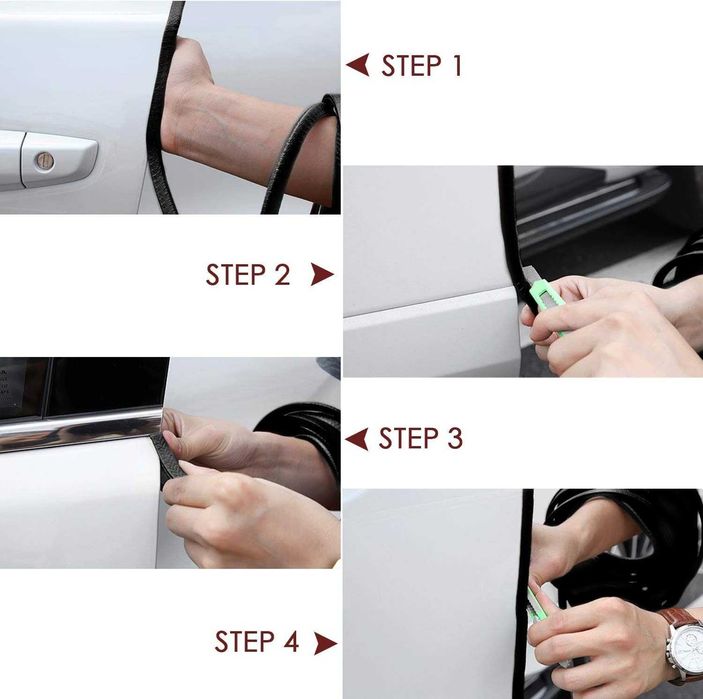 STEP 1

STEP 2

STEP 3

STEP 4