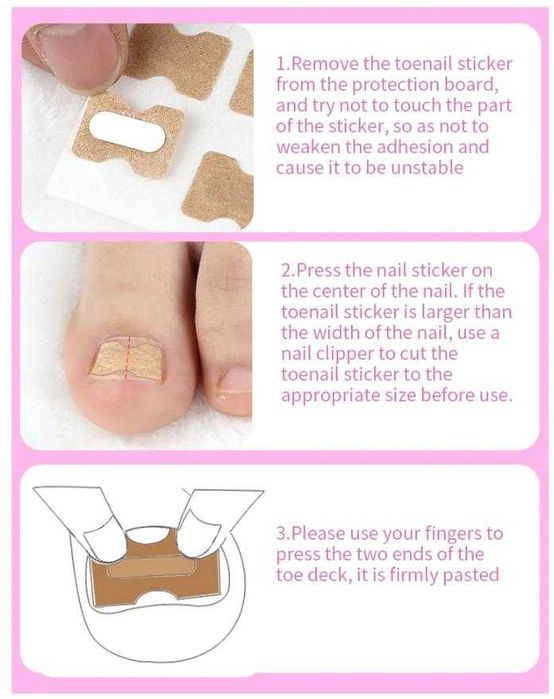 1.Remove the toenail sticker from the protection board, and try not to touch the part of the sticker, so as not to weaken the adhesion and cause it to be unstable

2.Press the nail sticker on the center of the nail. If the toenail sticker is larger than the width of the nail, use a nail clipper to cut the toenail sticker to the appropriate size before use.

3.Please use your fingers to press the two ends of the toe deck, it is firmly pasted