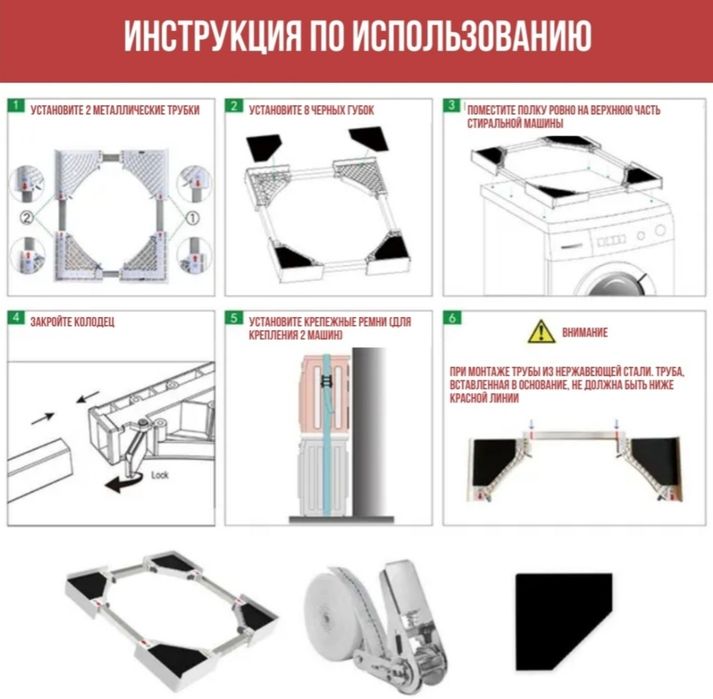 ИНСТРУКЦИЯ ПО ИСПОЛЬЗОВАНИЮ

1 УСТАНОВИТЕ 2 МЕТАЛЛИЧЕСКИЕ ТРУБКИ

② ①

2 УСТАНОВИТЕ 8 ЧЕРНЫХ ГУБОК

3 ПОМЕСТИТЕ ПОЛКУ РОВНО НА ВЕРХНЮЮ ЧАСТЬ СТИРАЛЬНОЙ МАШИНЫ

4 ЗАКРОЙТЕ КОЛОДЕЦ

Lock

5 УСТАНОВИТЕ КРЕПЕЖНЫЕ РЕМНИ (ДЛЯ КРЕПЛЕНИЯ 2 МАШИН)

6 ВНИМАНИЕ

ПРИ МОНТАЖЕ ТРУБЫ ИЗ НЕРЖАВЕЮЩЕЙ СТАЛИ. ТРУБА, ВСТАВЛЕННАЯ В ОСНОВАНИЕ, НЕ ДОЛЖНА БЫТЬ НИЖЕ КРАСНОЙ ЛИНИИ