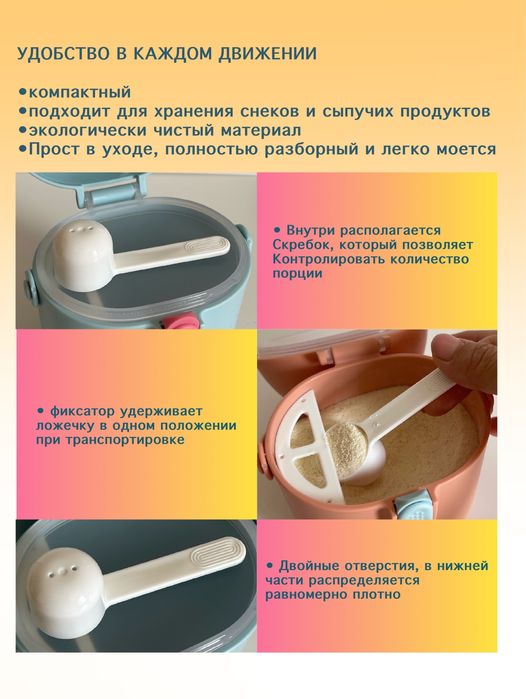 УДОБСТВО В КАЖДОМ ДВИЖЕНИИ

•компактный
•подходит для хранения снеков и сыпучих продуктов
•экологически чистый материал
•Прост в уходе, полностью разборный и легко моется

• Внутри располагается Скребок, который позволяет Контролировать количество порции

• фиксатор удерживает ложечку в одном положении при транспортировке

• Двойные отверстия, в нижней части распределяется равномерно плотно