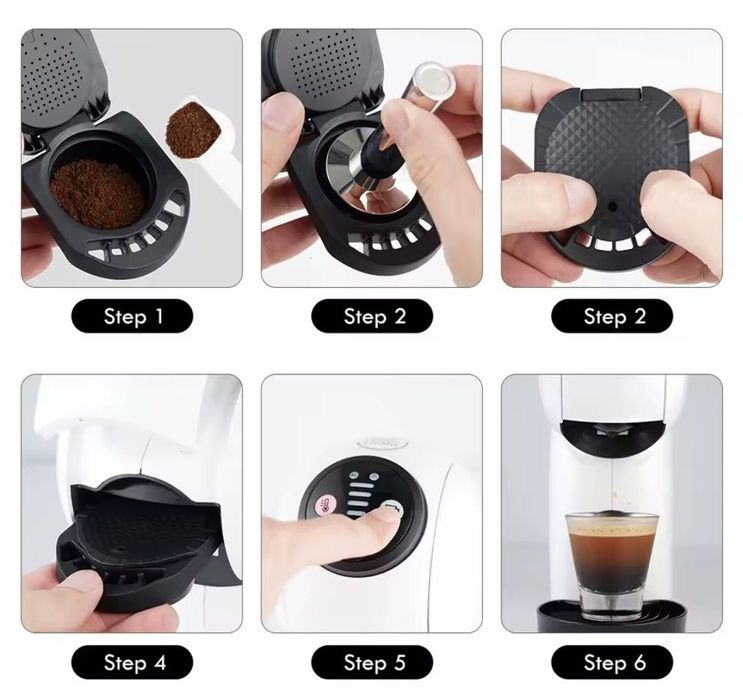 Step 1

Step 2

Step 2

Step 4

Step 5

Step 6