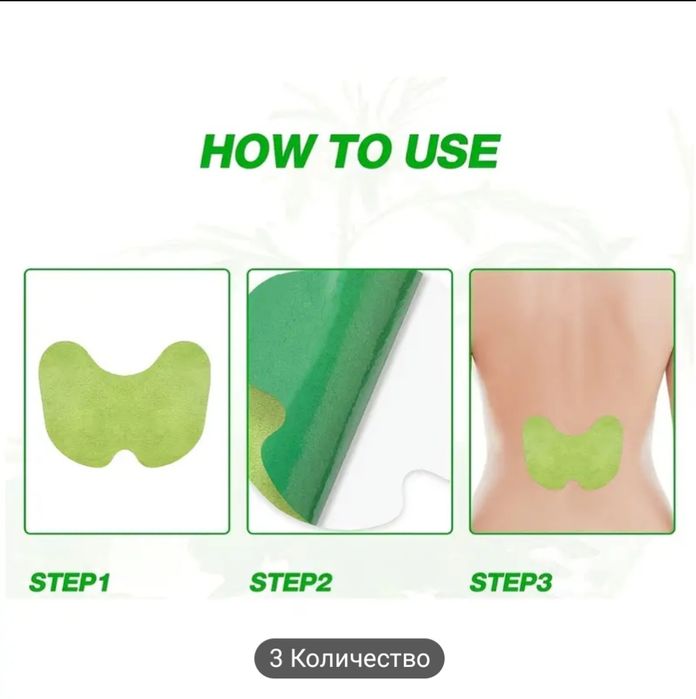 HOW TO USE

STEP1

STEP2

STEP3

3 Количество