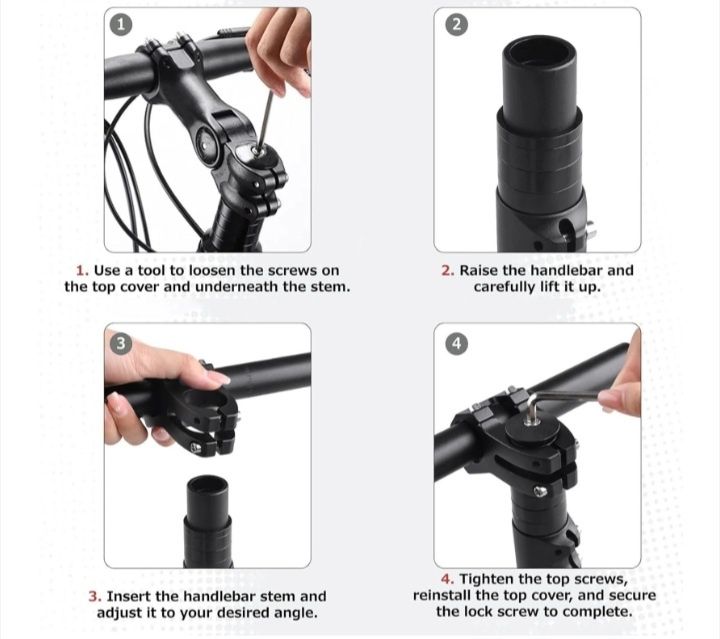 1

1. Use a tool to loosen the screws on the top cover and underneath the stem.

2

2. Raise the handlebar and carefully lift it up.

3

3. Insert the handlebar stem and adjust it to your desired angle.

4

4. Tighten the top screws, reinstall the top cover, and secure the lock screw to complete.