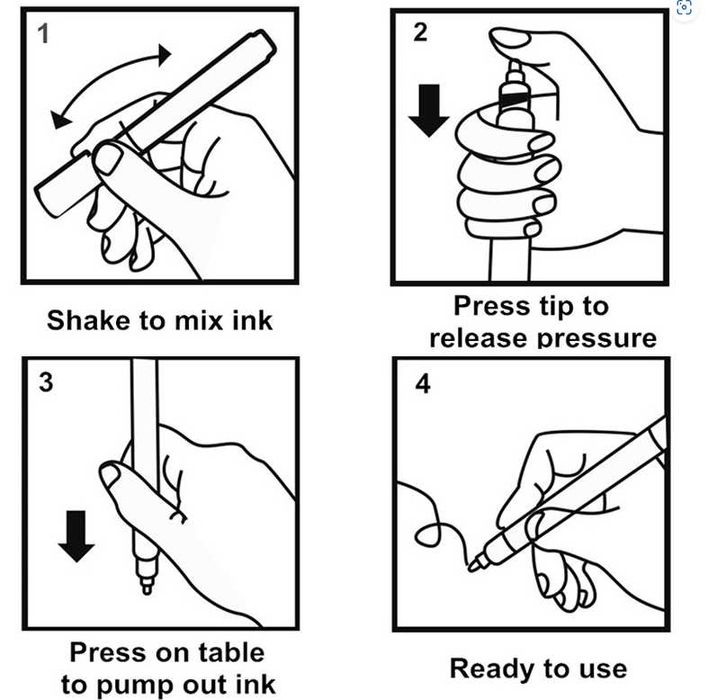 1

Shake to mix ink

2

Press tip to release pressure

3

Press on table to pump out ink

4

Ready to use