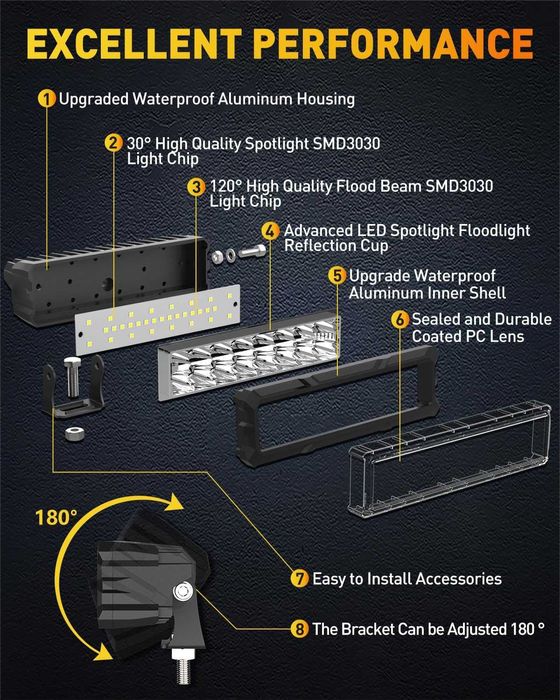 EXCELLENT PERFORMANCE

1 Upgraded Waterproof Aluminum Housing

2 30° High Quality Spotlight SMD3030 Light Chip

3 120° High Quality Flood Beam SMD3030 Light Chip

4 Advanced LED Spotlight Floodlight Reflection Cup

5 Upgrade Waterproof Aluminum Inner Shell

6 Sealed and Durable Coated PC Lens

180°

7 Easy to Install Accessories

8 The Bracket Can be Adjusted 180 °