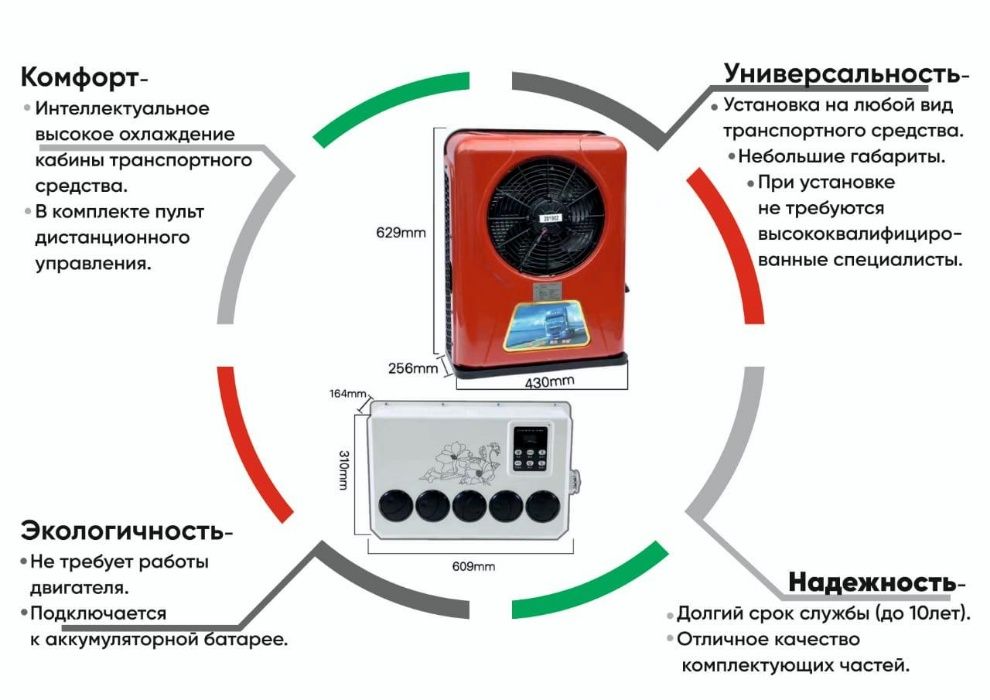 Комфорт-
• Интеллектуальное высокое охлаждение кабины транспортного средства.
• В комплекте пульт дистанционного управления.

Универсальность-
• Установка на любой вид транспортного средства.
• Небольшие габариты.
• При установке не требуются высококвалифицированные специалисты.

629mm
256mm
430mm
164mm
310mm
609mm

Экологичность-
• Не требует работы двигателя.
• Подключается к аккумуляторной батарее.

Надежность-
• Долгий срок службы (до 10лет).
• Отличное качество комплектующих частей.