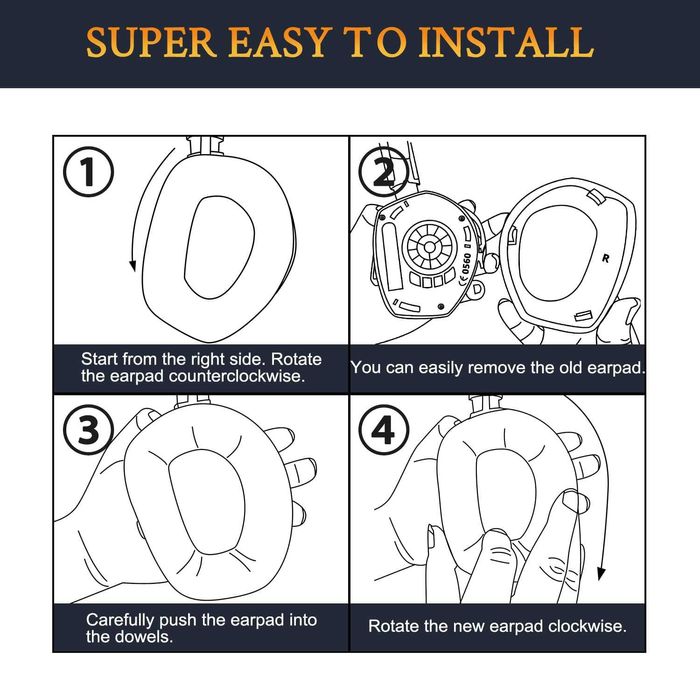 SUPER EASY TO INSTALL

1

Start from the right side. Rotate the earpad counterclockwise.

2

CE 0560

R

You can easily remove the old earpad.

3

Carefully push the earpad into the dowels.

4

Rotate the new earpad clockwise.