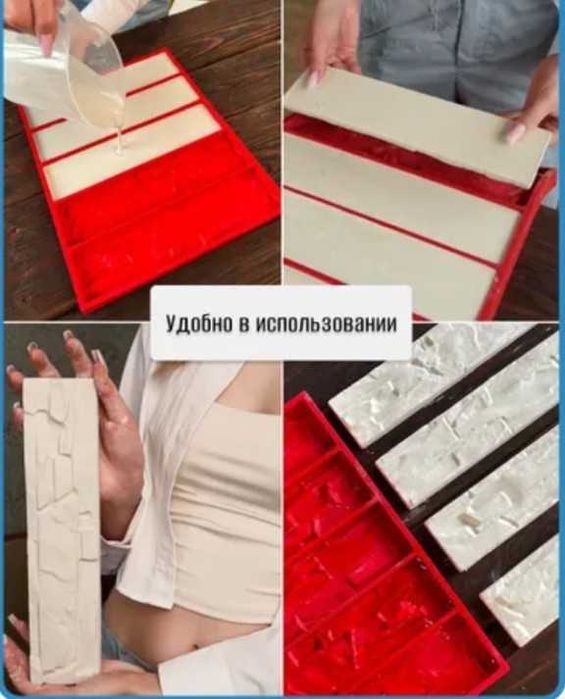 Удобно в использовании