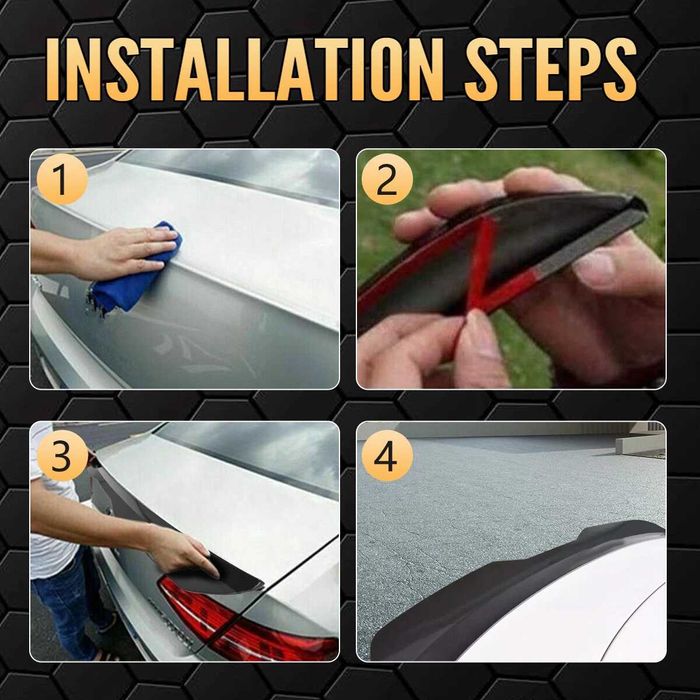 INSTALLATION STEPS

1

2

3

4