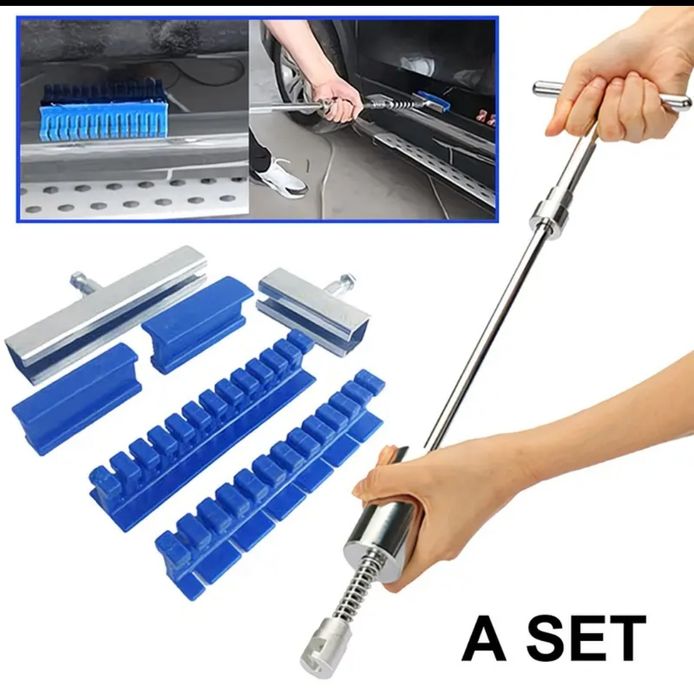 A SET