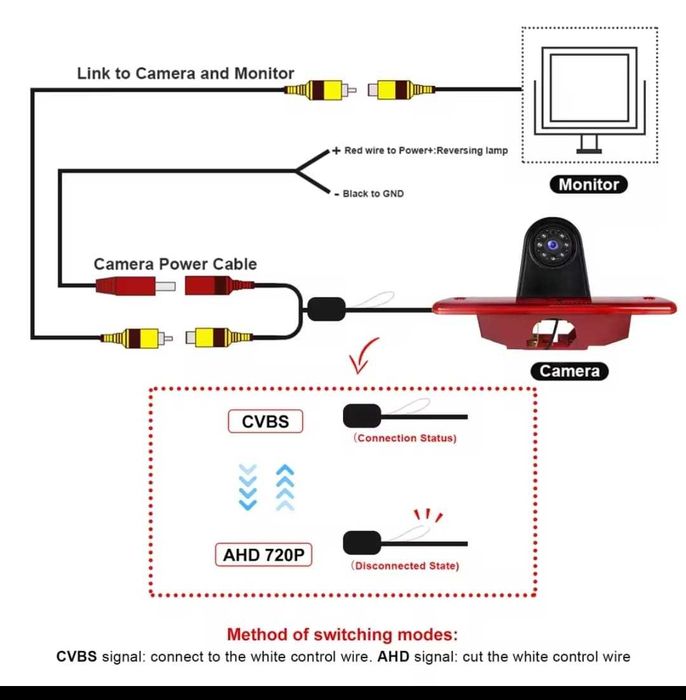 Link to Camera and Monitor

+ Red wire to Power+:Reversing lamp

- Black to GND

Monitor

Camera Power Cable

Camera

CVBS

(Connection Status)

AHD 720P

(Disconnected State)

Method of switching modes:

CVBS signal: connect to the white control wire. AHD signal: cut the white control wire