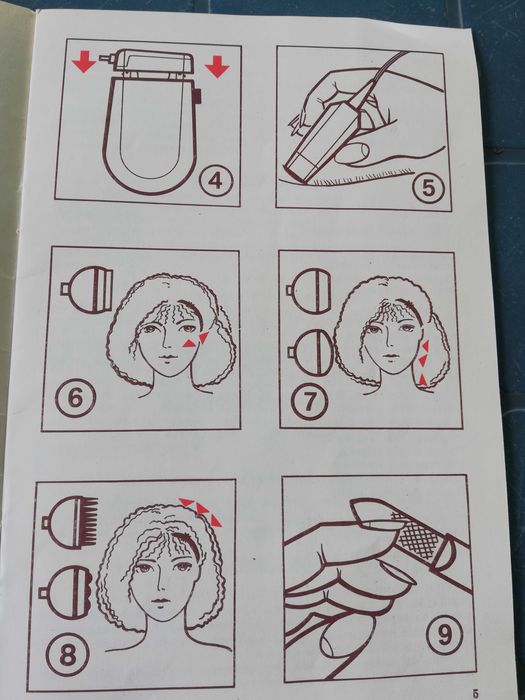 4

5

6

7

8

9

5