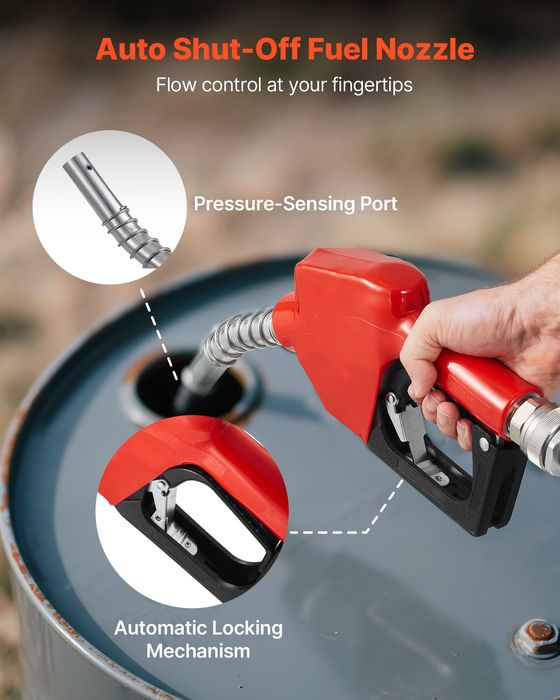 Auto Shut-Off Fuel Nozzle

Flow control at your fingertips

Pressure-Sensing Port

Automatic Locking Mechanism