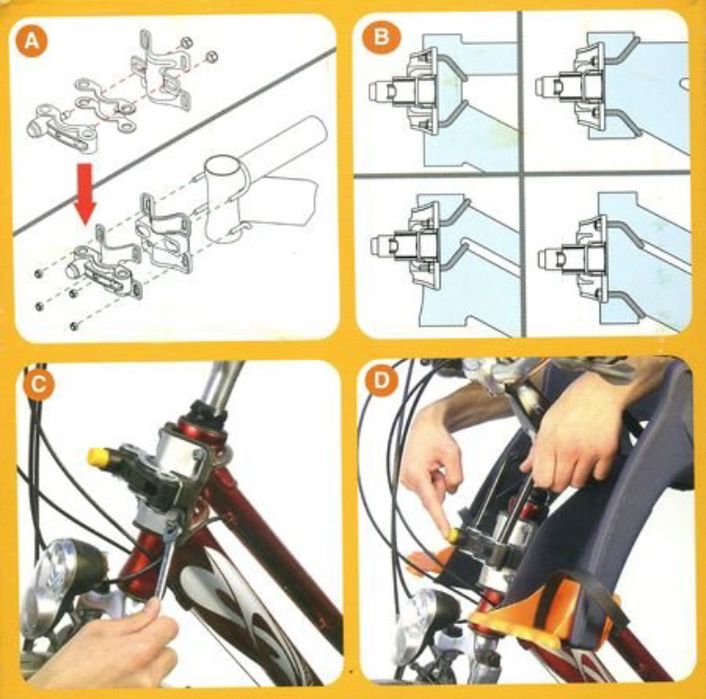 A

B

C

D