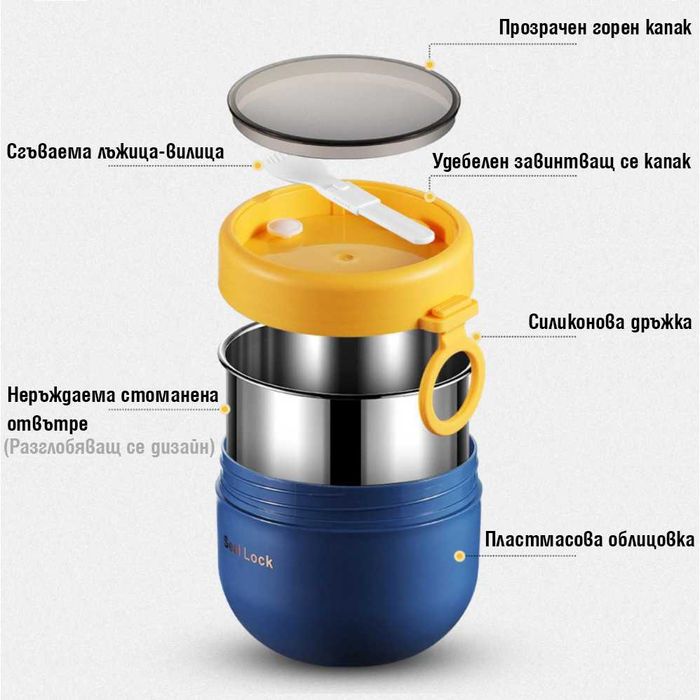 Прозрачен горен капак

Сгъваема лъжица-вилица

Удебелен завинтващ се капак

Силиконова дръжка

Неръждаема стоманена отвътре
(Разглобяващ се дизайн)

Seal Lock

Пластмасова облицовка