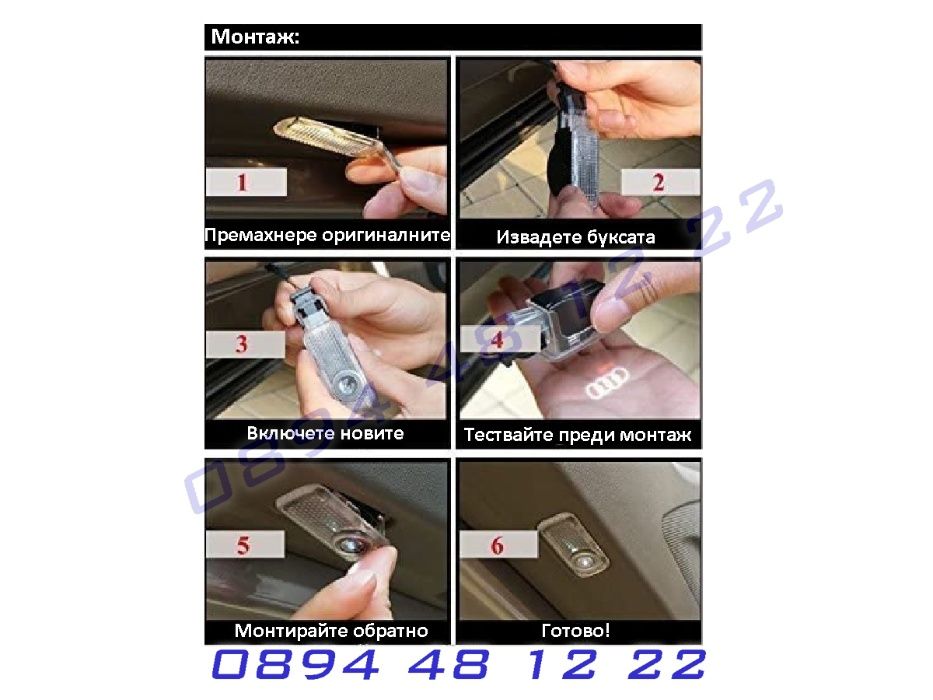 Монтаж:

1
Премахнере оригиналните

2
Извадете буксата

3
Включете новите

4
Тествайте преди монтаж

5
Монтирайте обратно

6
Готово!

0894 48 12 22

0894 48 12 22