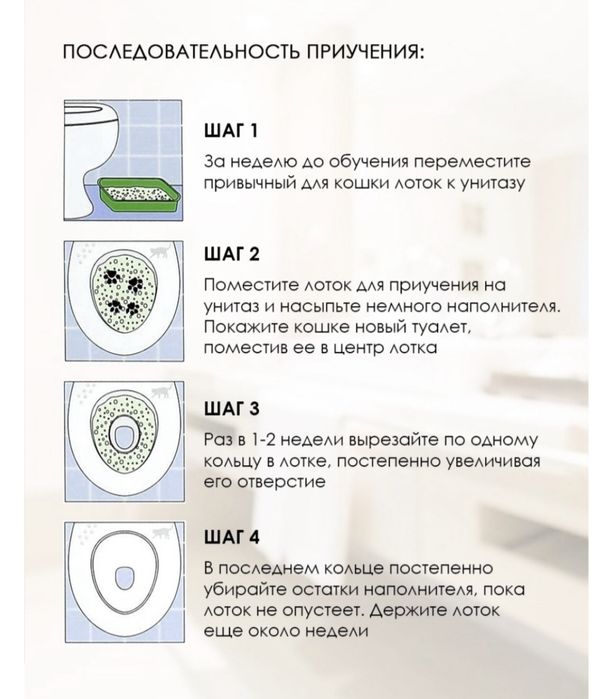 ПОСЛЕДОВАТЕЛЬНОСТЬ ПРИУЧЕНИЯ:

ШАГ 1

За неделю до обучения переместите привычный для кошки лоток к унитазу

ШАГ 2

Поместите лоток для приучения на унитаз и насыпьте немного наполнителя. Покажите кошке новый туалет, поместив ее в центр лотка

ШАГ 3

Раз в 1-2 недели вырезайте по одному кольцу в лотке, постепенно увеличивая его отверстие

ШАГ 4

В последнем кольце постепенно убирайте остатки наполнителя, пока лоток не опустеет. Держите лоток еще около недели