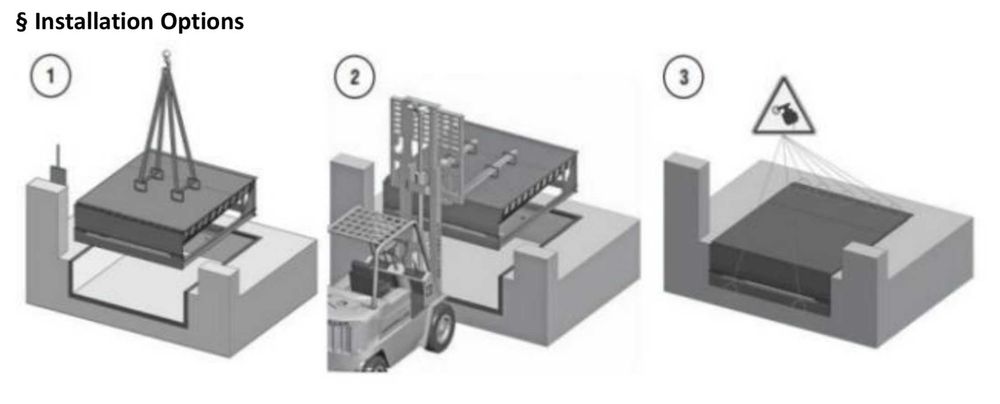 § Installation Options

1

2

3