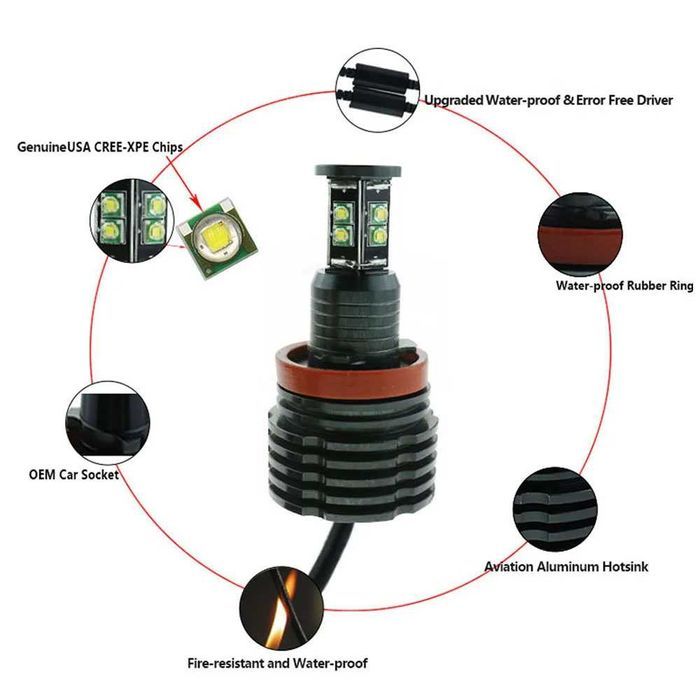 Upgraded Water-proof & Error Free Driver

GenuineUSA CREE-XPE Chips

Water-proof Rubber Ring

OEM Car Socket

Aviation Aluminum Hotsink

Fire-resistant and Water-proof