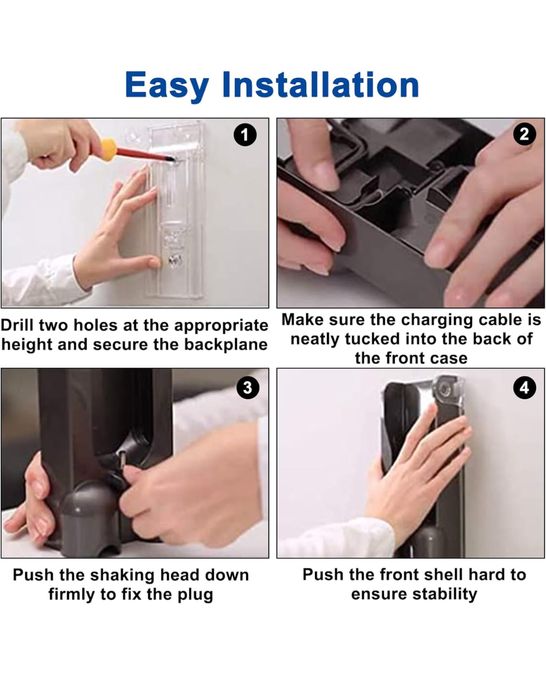 Easy Installation

1

Drill two holes at the appropriate height and secure the backplane

2

Make sure the charging cable is neatly tucked into the back of the front case

3

Push the shaking head down firmly to fix the plug

4

Push the front shell hard to ensure stability