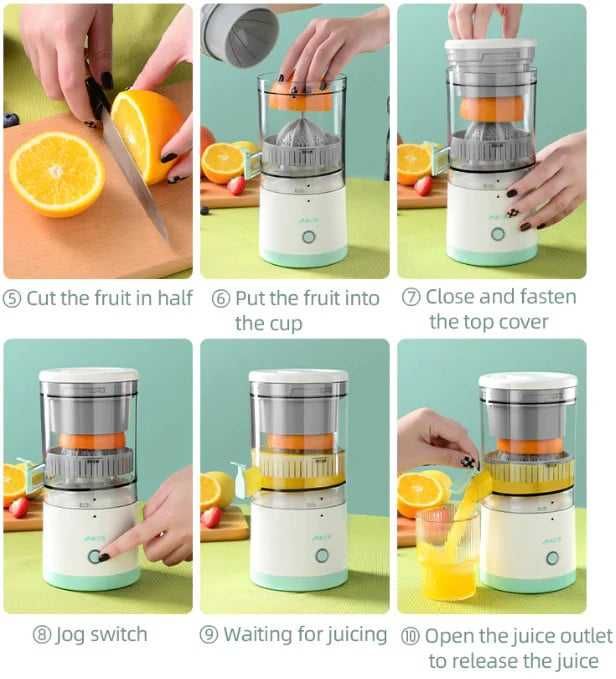 ⑤ Cut the fruit in half

⑥ Put the fruit into the cup

⑦ Close and fasten the top cover

⑧ Jog switch

⑨ Waiting for juicing

⑩ Open the juice outlet to release the juice