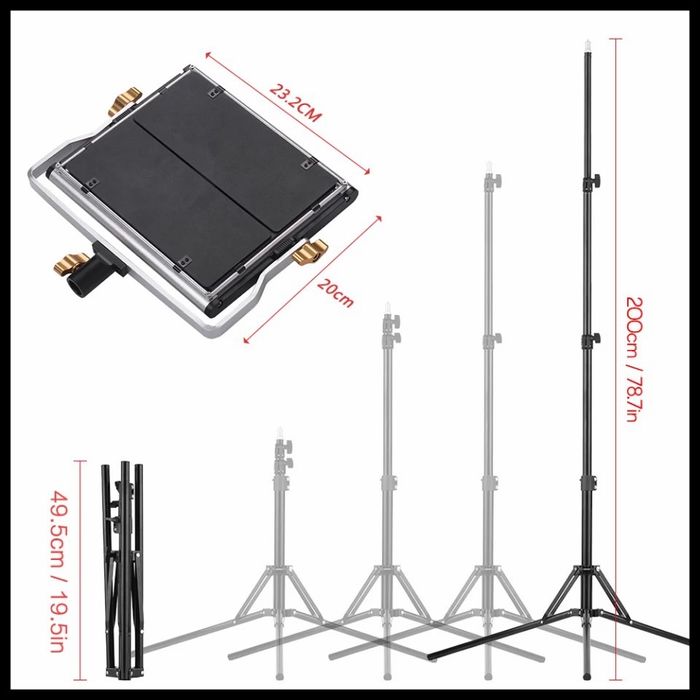 23.2CM

20cm

200cm / 78.7in

49.5cm / 19.5in