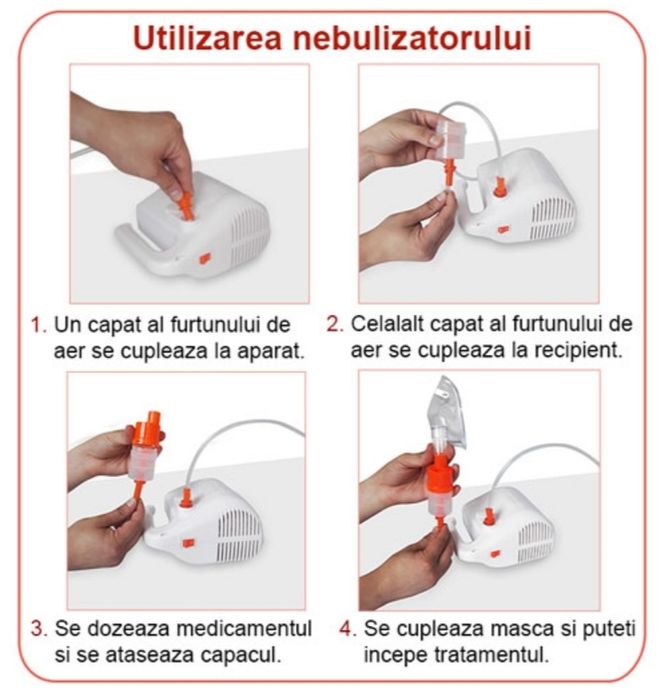 Utilizarea nebulizatorului

1. Un capat al furtunului de aer se cupleaza la aparat.

2. Celalalt capat al furtunului de aer se cupleaza la recipient.

3. Se dozeaza medicamentul si se ataseaza capacul.

4. Se cupleaza masca si puteti incepe tratamentul.