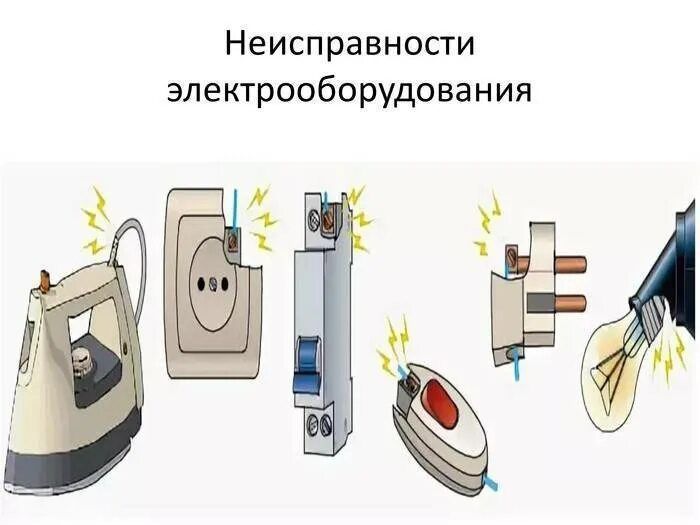 Неисправности электрооборудования