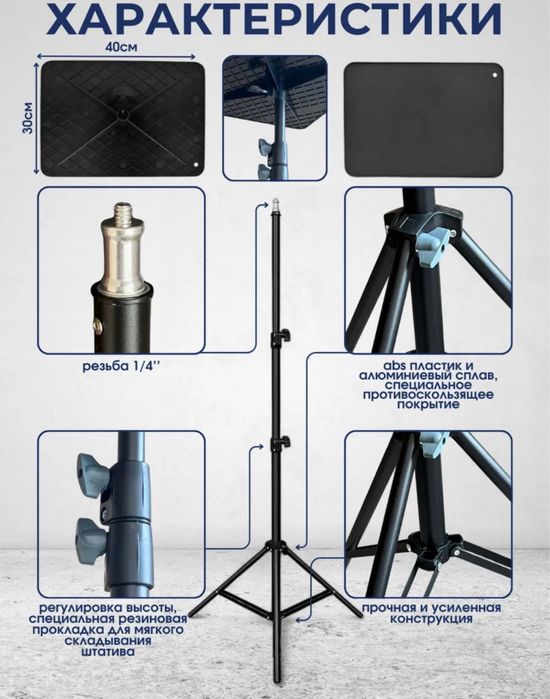 ХАРАКТЕРИСТИКИ

40см

30см

резьба 1/4''

abs пластик и алюминиевый сплав, специальное противоскользящее покрытие

регулировка высоты, специальная резиновая прокладка для мягкого складывания штатива

прочная и усиленная конструкция