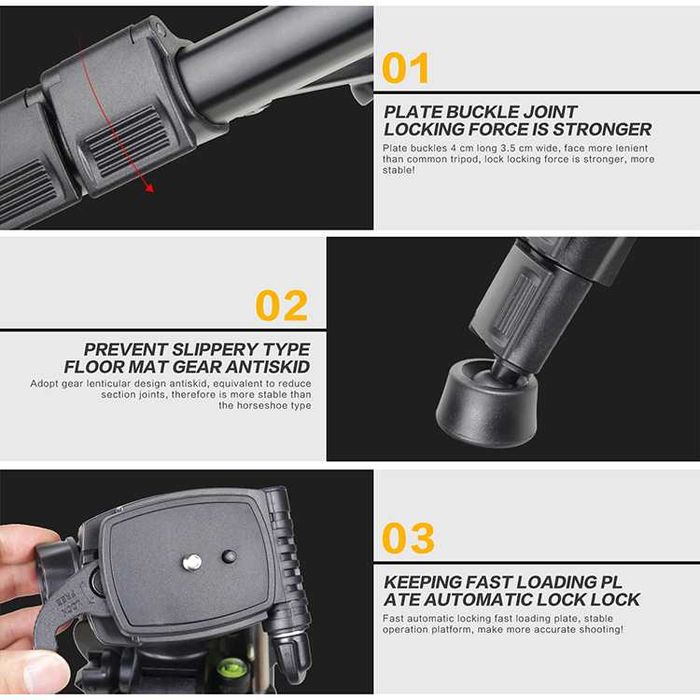 01

PLATE BUCKLE JOINT LOCKING FORCE IS STRONGER

Plate buckles 4 cm long 3.5 cm wide, face more lenient than common tripod, lock locking force is stronger, more stable!

02

PREVENT SLIPPERY TYPE FLOOR MAT GEAR ANTISKID

Adopt gear lenticular design antiskid, equivalent to reduce section joints, therefore is more stable than the horseshoe type

03

KEEPING FAST LOADING PL ATE AUTOMATIC LOCK LOCK

Fast automatic locking fast loading plate, stable operation platform, make more accurate shooting!