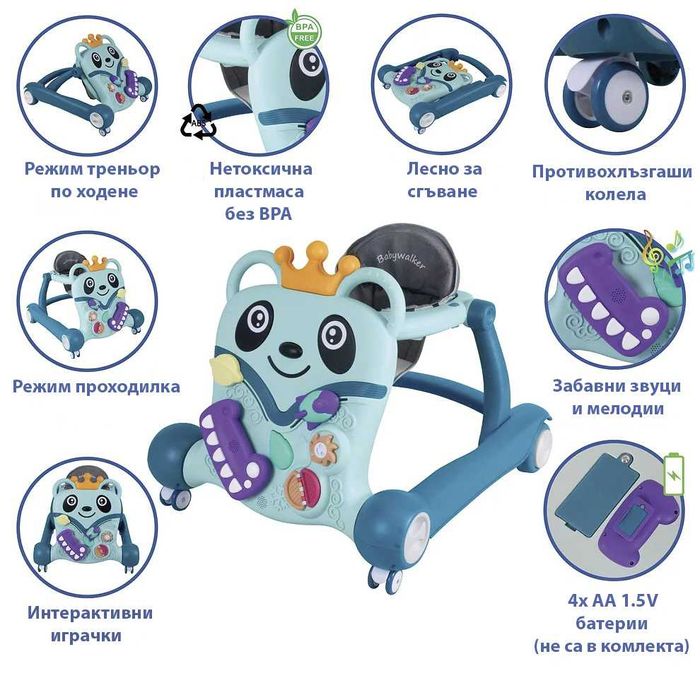 BPA FREE

ABS

Режим треньор по ходене

Нетоксична пластмаса без BPA

Лесно за сгъване

Противохлъзгаши колела

Babywalker

Режим проходилка

Забавни звуци и мелодии

Интерактивни играчки

4x AA 1.5V батерии (не са в комлекта)