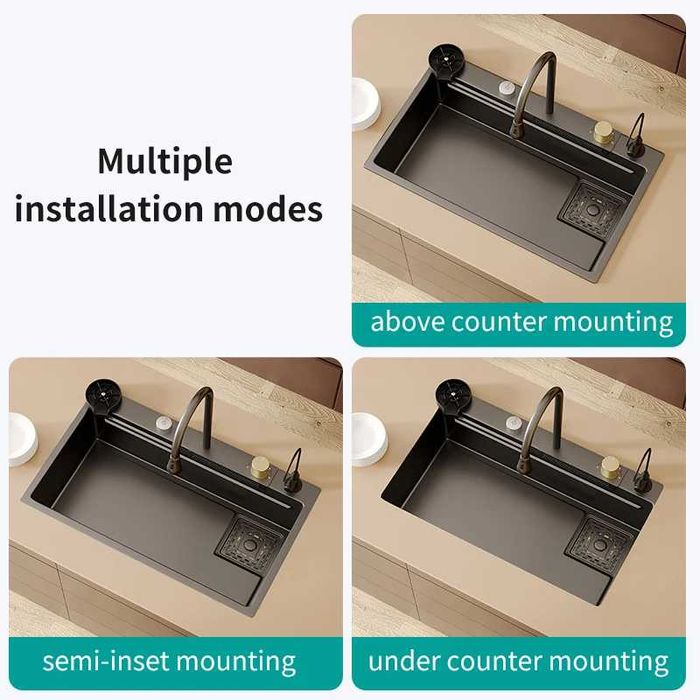 Multiple installation modes

above counter mounting

semi-inset mounting

under counter mounting