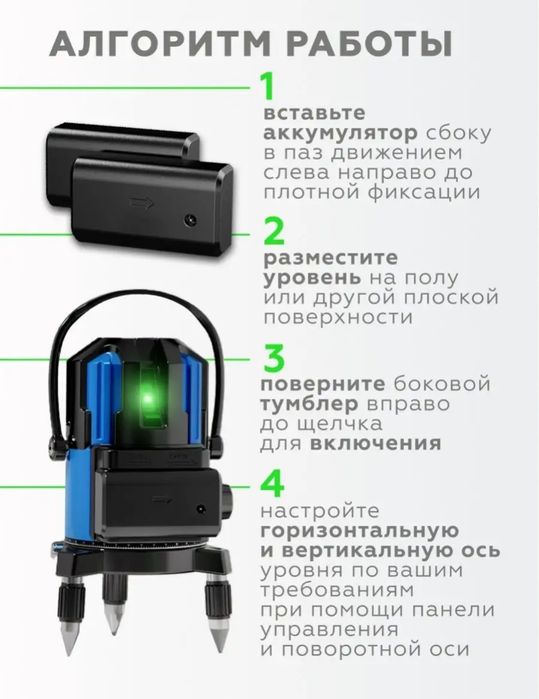 АЛГОРИТМ РАБОТЫ

1

вставьте аккумулятор сбоку в паз движением слева направо до плотной фиксации

2

разместите уровень на полу или другой плоской поверхности

3

поверните боковой тумблер вправо до щелчка для включения

4

настройте горизонтальную и вертикальную ось уровня по вашим требованиям при помощи панели управления и поворотной оси