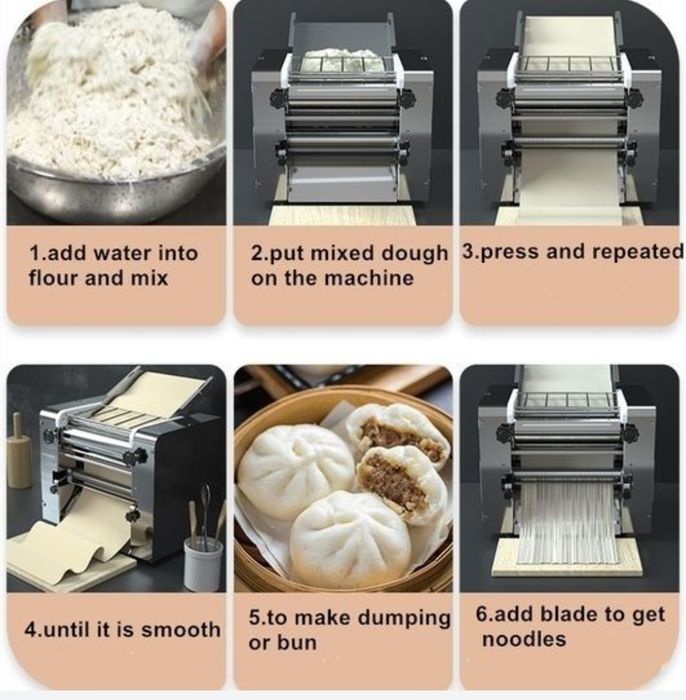 1.add water into flour and mix

2.put mixed dough on the machine

3.press and repeated

4.until it is smooth

5.to make dumping or bun

6.add blade to get noodles