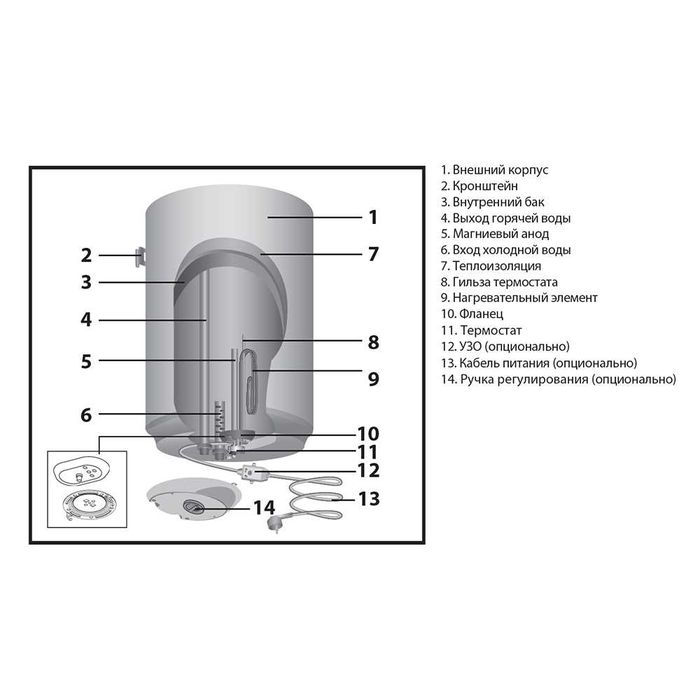 1
2
7
3
4
8
5
9
6
10
11
12
13
14

1. Внешний корпус
2. Кронштейн
3. Внутренний бак
4. Выход горячей воды
5. Магниевый анод
6. Вход холодной воды
7. Теплоизоляция
8. Гильза термостата
9. Нагревательный элемент
10. Фланец
11. Термостат
12. УЗО (опционально)
13. Кабель питания (опционально)
14. Ручка регулирования (опционально)