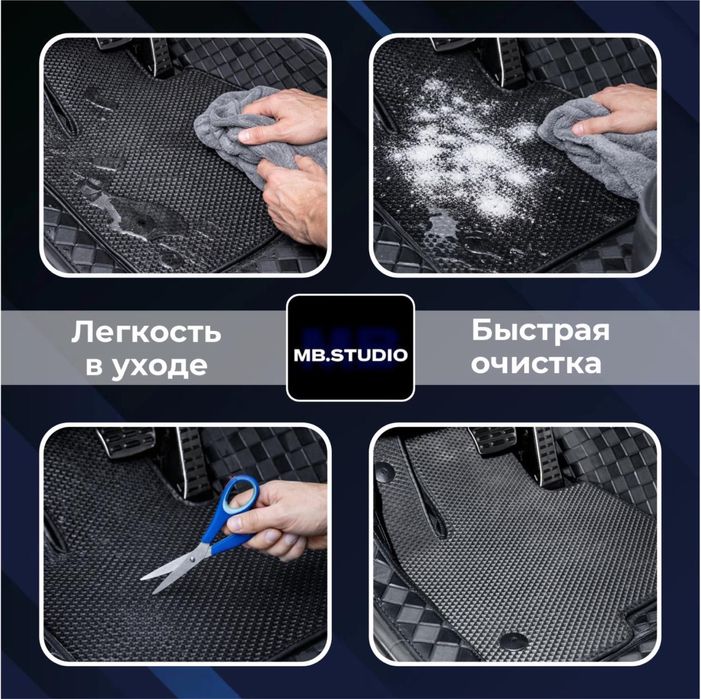 Легкость в уходе

MB.STUDIO

Быстрая очистка