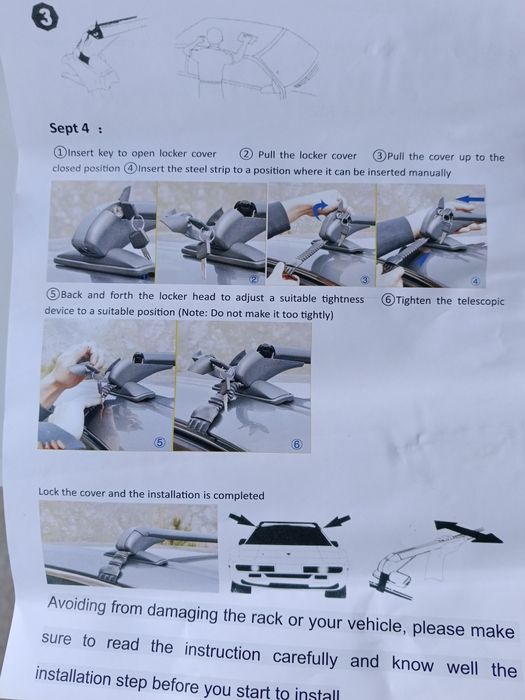 3

Sept 4 :

①Insert key to open locker cover ② Pull the locker cover ③Pull the cover up to the closed position ④Insert the steel strip to a position where it can be inserted manually

② ③ ④

⑤Back and forth the locker head to adjust a suitable tightness ⑥Tighten the telescopic device to a suitable position (Note: Do not make it too tightly)

⑤ ⑥

Lock the cover and the installation is completed

Avoiding from damaging the rack or your vehicle, please make sure to read the instruction carefully and know well the installation step before you start to install