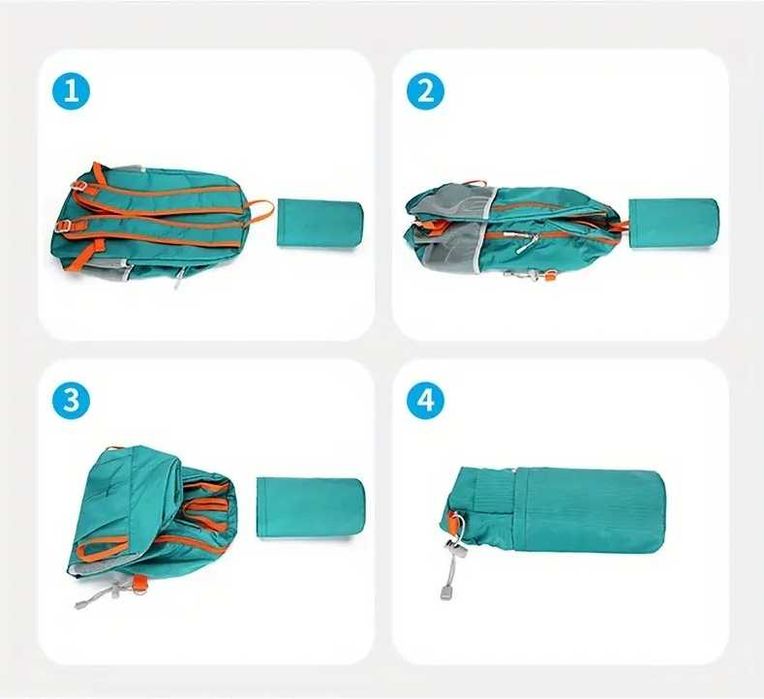 1

2

3

4