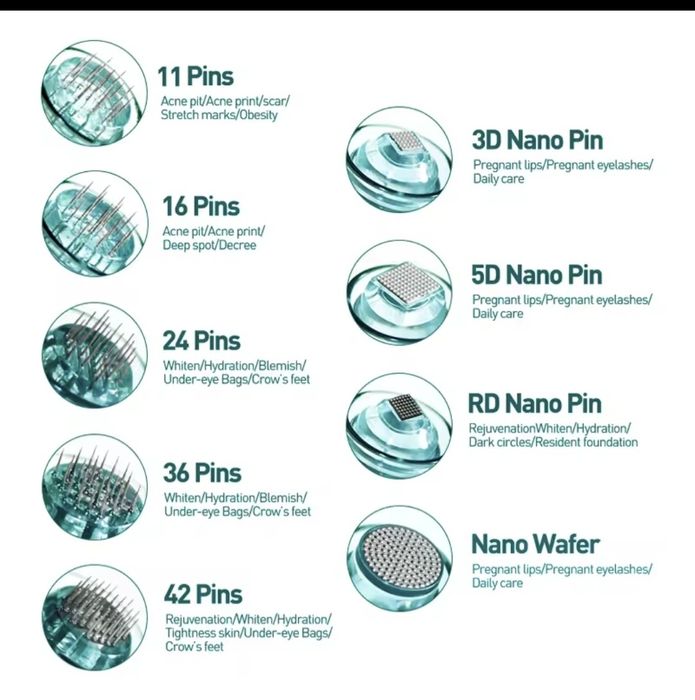 11 Pins
Acne pit/Acne print/scar/ Stretch marks/Obesity

16 Pins
Acne pit/Acne print/ Deep spot/Decree

24 Pins
Whiten/Hydration/Blemish/ Under-eye Bags/Crow's feet

36 Pins
Whiten/Hydration/Blemish/ Under-eye Bags/Crow's feet

42 Pins
Rejuvenation/Whiten/Hydration/ Tightness skin/Under-eye Bags/ Crow's feet

3D Nano Pin
Pregnant lips/Pregnant eyelashes/ Daily care

5D Nano Pin
Pregnant lips/Pregnant eyelashes/ Daily care

RD Nano Pin
RejuvenationWhiten/Hydration/ Dark circles/Resident foundation

Nano Wafer
Pregnant lips/Pregnant eyelashes/ Daily care