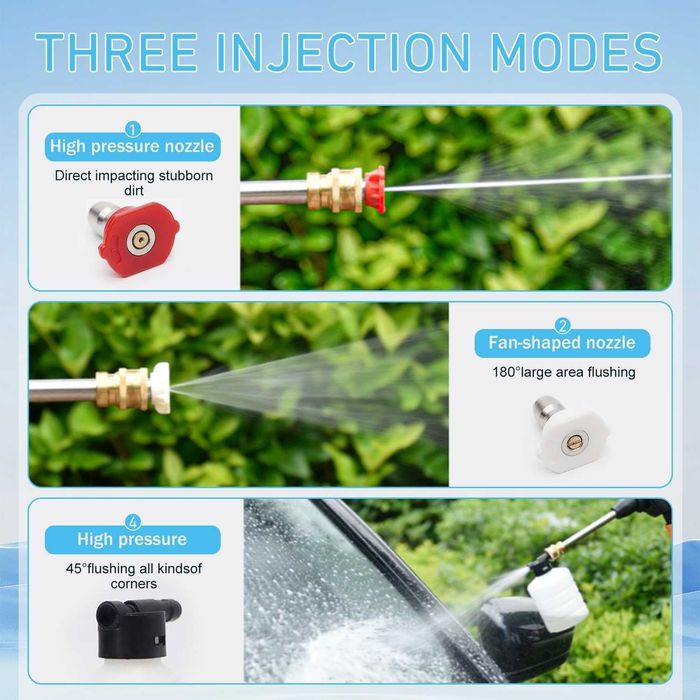 THREE INJECTION MODES

1
High pressure nozzle
Direct impacting stubborn dirt

2
Fan-shaped nozzle
180°large area flushing

4
High pressure
45°flushing all kindsof corners