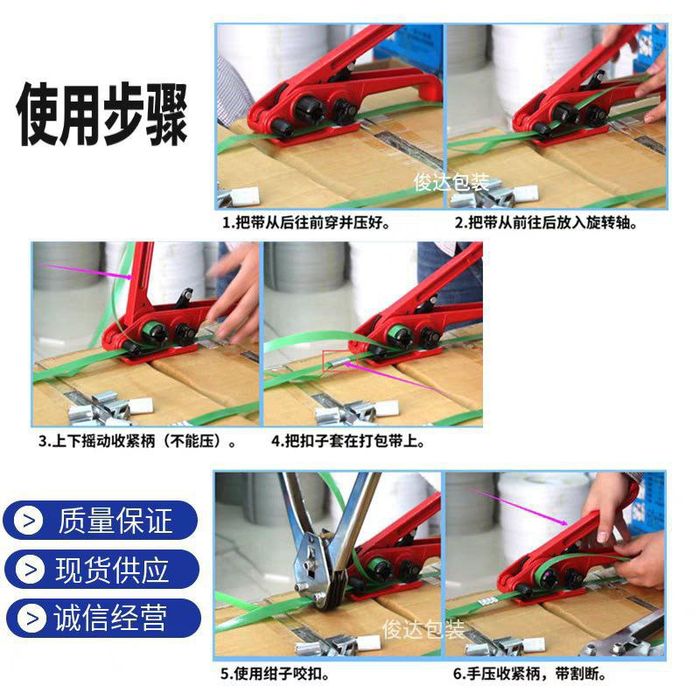 使用步骤

俊达包装

1.把带从后往前穿并压好。

2.把带从前往后放入旋转轴。

3.上下摇动收紧柄（不能压）。

4.把扣子套在打包带上。

> 质量保证

> 现货供应

> 诚信经营

俊达包装

5.使用钳子咬扣。

6.手压收紧柄，带割断。