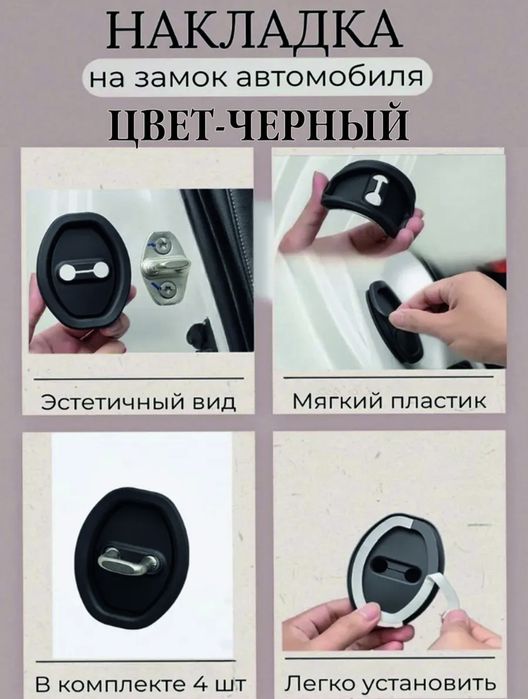 НАКЛАДКА
на замок автомобиля
ЦВЕТ-ЧЕРНЫЙ

Эстетичный вид

Мягкий пластик

В комплекте 4 шт

Легко установить