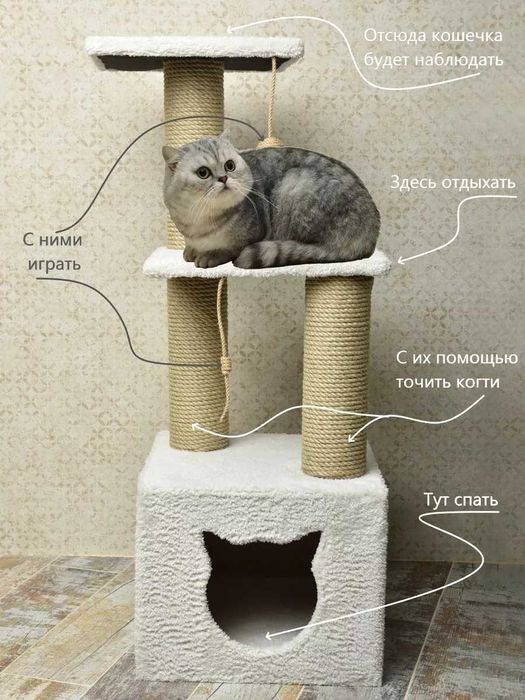 Отсюда кошечка будет наблюдать

Здесь отдыхать

С ними играть

С их помощью точить когти

Тут спать