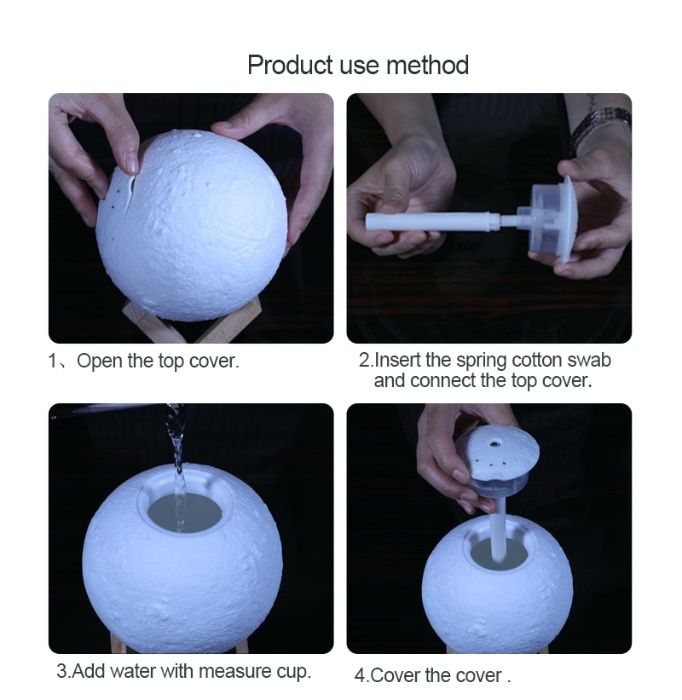 Product use method

1、Open the top cover.

2.Insert the spring cotton swab and connect the top cover.

3.Add water with measure cup.

4.Cover the cover .