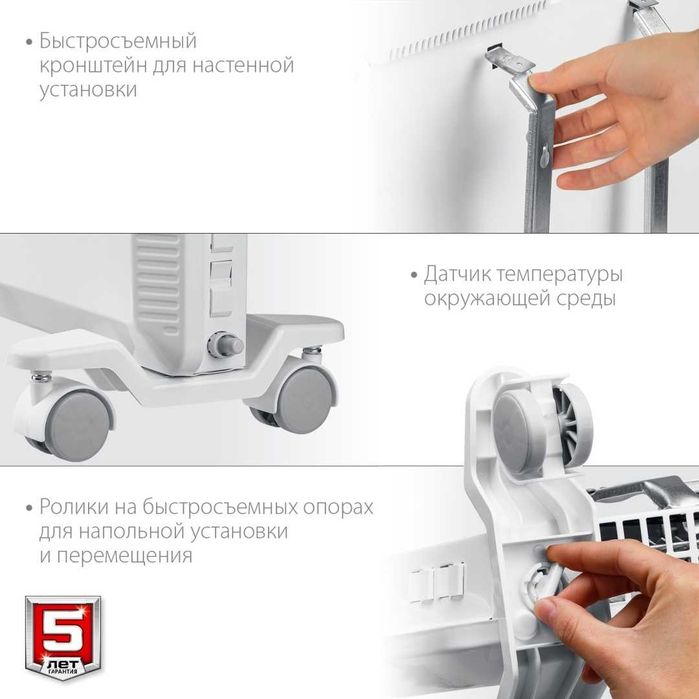 • Быстросъемный кронштейн для настенной установки

• Датчик температуры окружающей среды

• Ролики на быстросъемных опорах для напольной установки и перемещения

5 ЛЕТ ГАРАНТИЯ